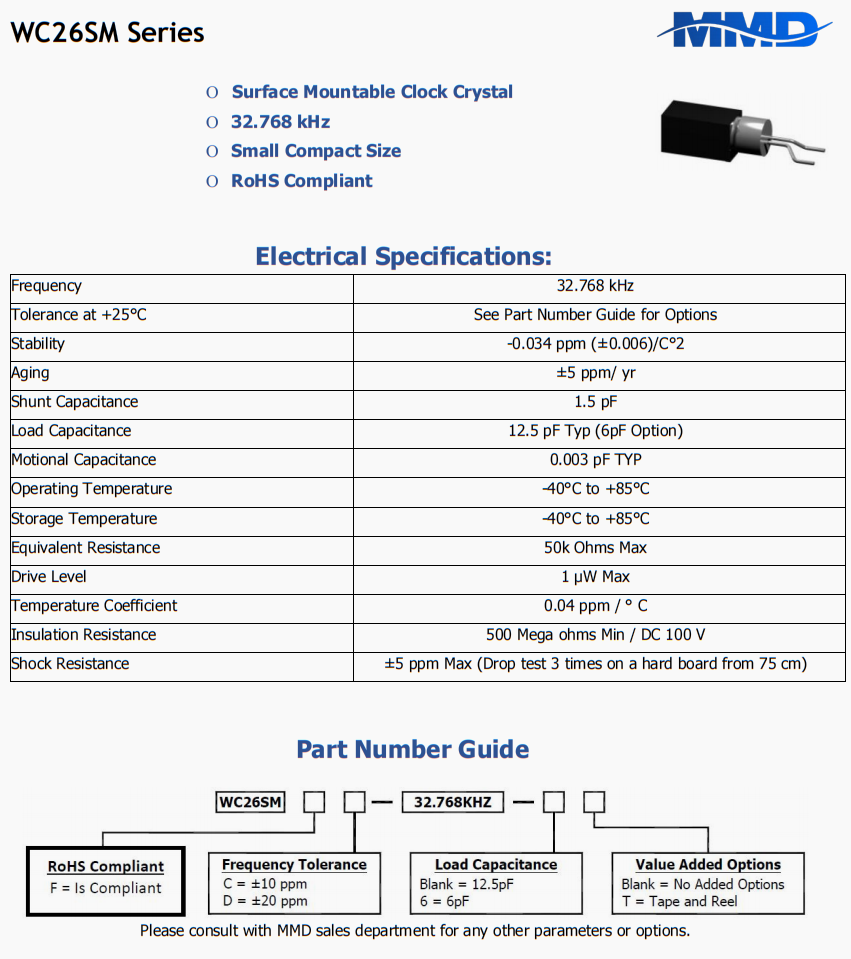 WC26SM Series

MMD

O Surface Mountable Clock Crystal
O 32.768 kHz
O Small Compact Size
O RoHS Compliant

Electrical Specifications:

| Frequency | 32.768 kHz |
|---|---|
| Tolerance at +25°C | See Part Number Guide for Options |
| Stability | -0.034 ppm (±0.006)/C°2 |
| Aging | ±5 ppm/ yr |
| Shunt Capacitance | 1.5 pF |
| Load Capacitance | 12.5 pF Typ (6pF Option) |
| Motional Capacitance | 0.003 pF TYP |
| Operating Temperature | -40°C to +85°C |
| Storage Temperature | -40°C to +85°C |
| Equivalent Resistance | 50k Ohms Max |
| Drive Level | 1 μW Max |
| Temperature Coefficient | 0.04 ppm / ° C |
| Insulation Resistance | 500 Mega ohms Min / DC 100 V |
| Shock Resistance | ±5 ppm Max (Drop test 3 times on a hard board from 75 cm) |

Part Number Guide

WC26SM — 32.768KHZ —

RoHS Compliant
F = Is Compliant

Frequency Tolerance
C = ±10 ppm
D = ±20 ppm

Load Capacitance
Blank = 12.5pF
6 = 6pF

Value Added Options
Blank = No Added Options
T = Tape and Reel

Please consult with MMD sales department for any other parameters or options.